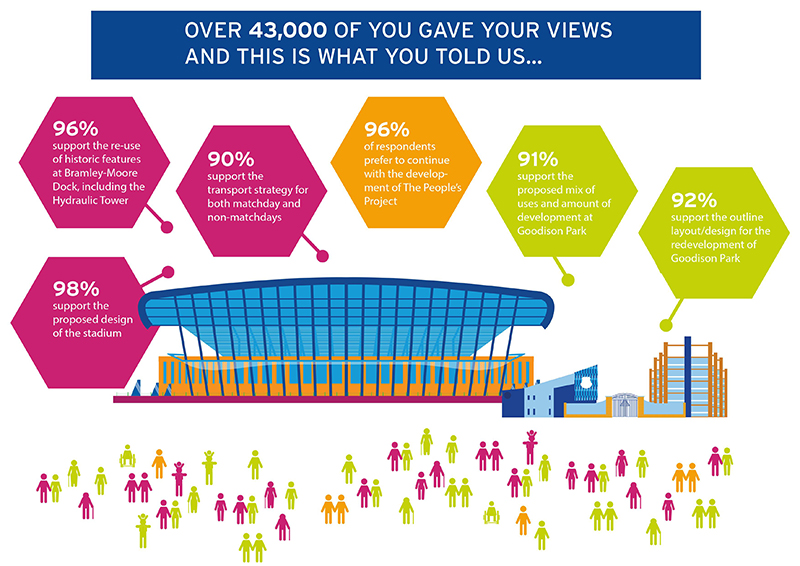 OVER 43,000 OF YOU GAVE YOUR VIEWS AND THIS IS WHAT YOU TOLD US...

96%
support the re-use of historic features at Bramley-Moore Dock, including the Hydraulic Tower

90%
support the transport strategy for both matchday and non-matchdays

96%
of respondents prefer to continue with the development of The People's Project

91%
support the proposed mix of uses and amount of development at Goodison Park

92%
support the outline layout/design for the redevelopment of Goodison Park

98%
support the proposed design of the stadium